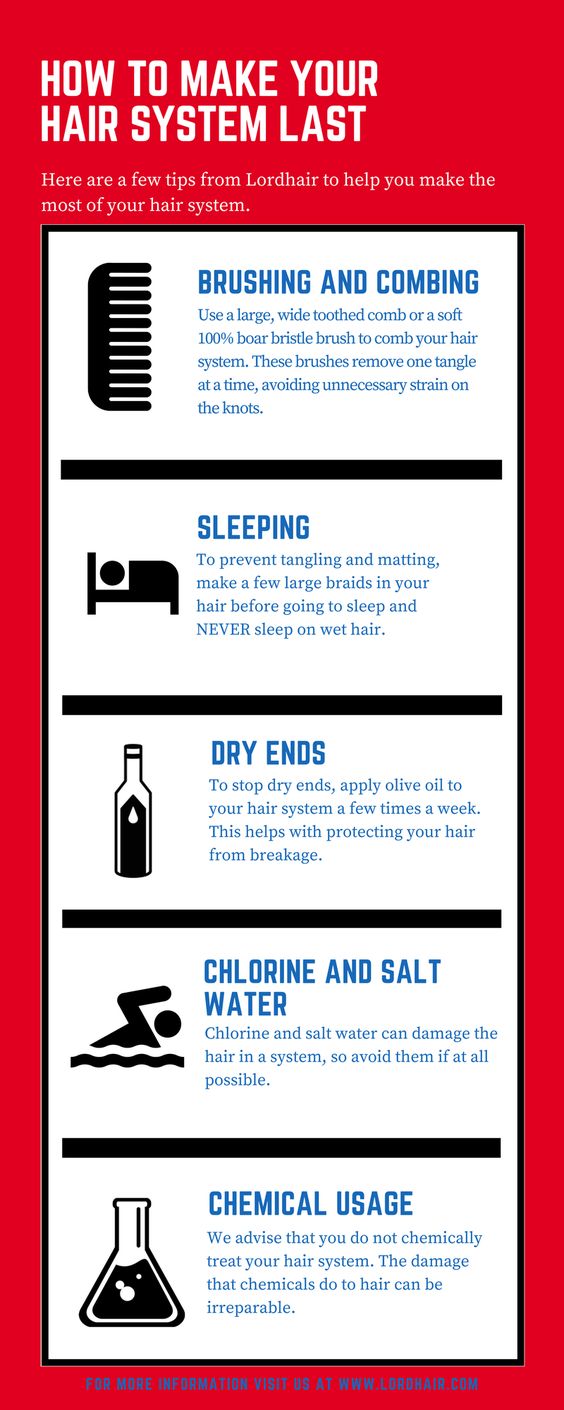 HOW TO MAKE YOUR HAIR SYSTEM LAST

Here are a few tips from Lordhair to help you make the most of your hair system.

BRUSHING AND COMBING

Use a large, wide toothed comb or a soft 100% boar bristle brush to comb your hair system. These brushes remove one tangle at a time, avoiding unnecessary strain on the knots.

SLEEPING

To prevent tangling and matting, make a few large braids in your hair before going to sleep and NEVER sleep on wet hair.

DRY ENDS

To stop dry ends, apply olive oil to your hair system a few times a week. This helps with protecting your hair from breakage.

CHLORINE AND SALT WATER

Chlorine and salt water can damage the hair in a system, so avoid them if at all possible.

CHEMICAL USAGE

We advise that you do not chemically treat your hair system. The damage that chemicals do to hair can be irreparable.

FOR MORE INFORMATION VISIT US AT WWW.LORDHAIR.COM